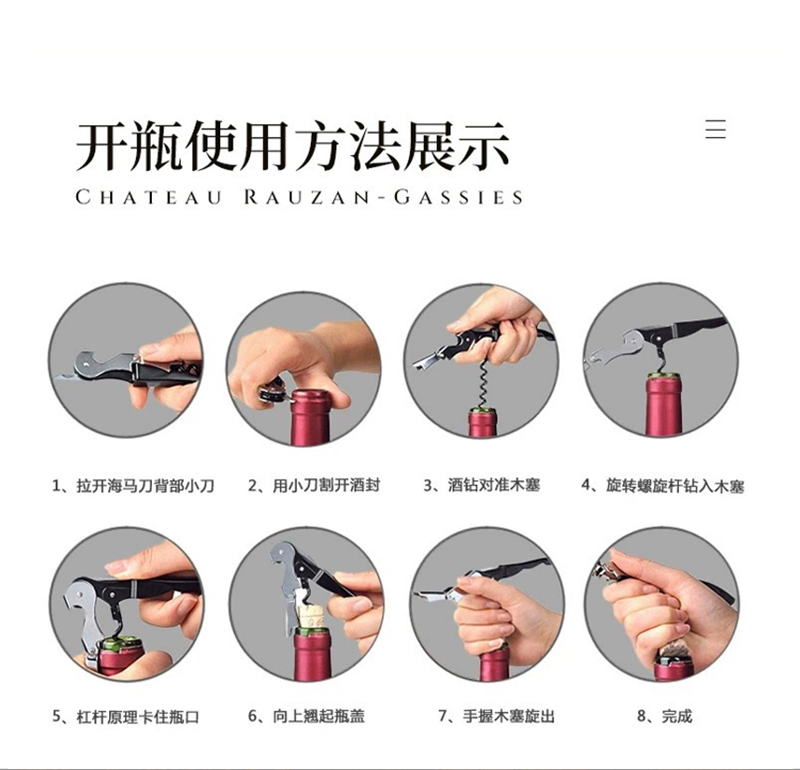 开瓶使用方法展示
CHATEAU RAUZAN-GASSIES

1、拉开海马刀背部小刀

2、用小刀割开酒封

3、酒钻对准木塞

4、旋转螺旋杆钻入木塞

5、杠杆原理卡住瓶口

6、向上翘起瓶盖

7、手握木塞旋出

8、完成